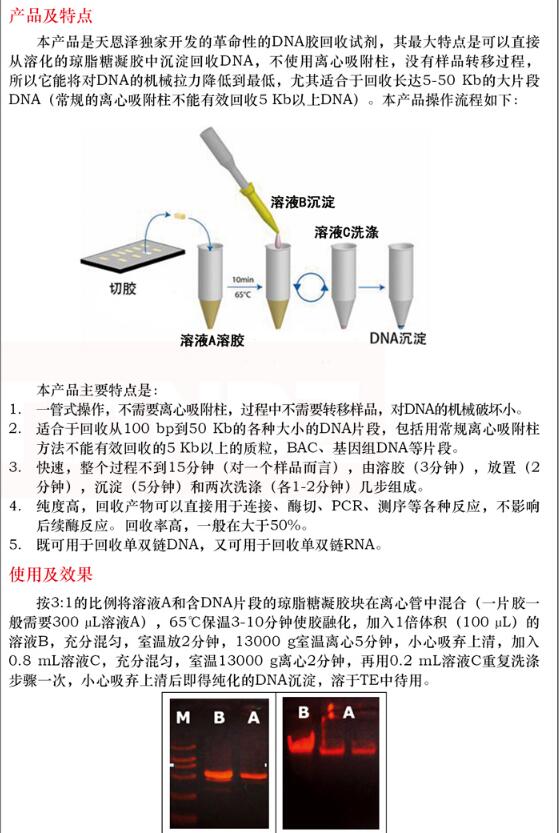 产品及特点

本产品是天恩泽独家开发的革命性的DNA胶回收试剂，其最大特点是可以直接从溶化的琼脂糖凝胶中沉淀回收DNA，不使用离心吸附柱，没有样品转移过程，所以它能将对DNA的机械拉力降低到最低，尤其适合于回收长达5-50 Kb的大片段DNA（常规的离心吸附柱不能有效回收5 Kb以上DNA）。本产品操作流程如下：

溶液B沉淀

溶液C洗涤

切胶

10min
65°C

溶液A溶胶

DNA沉淀

本产品主要特点是：

1. 一管式操作，不需要离心吸附柱，过程中不需要转移样品，对DNA的机械破坏小。
2. 适合于回收从100 bp到50 Kb的各种大小的DNA片段，包括用常规离心吸附柱方法不能有效回收的5 Kb以上的质粒，BAC、基因组DNA等片段。
3. 快速，整个过程不到15分钟（对一个样品而言），由溶胶（3分钟），放置（2分钟），沉淀（5分钟）和两次洗涤（各1-2分钟）几步组成。
4. 纯度高，回收产物可以直接用于连接、酶切、PCR、测序等各种反应，不影响后续酶反应。回收率高，一般在大于50%。
5. 既可用于回收单双链DNA，又可用于回收单双链RNA。

使用及效果

按3:1的比例将溶液A和含DNA片段的琼脂糖凝胶块在离心管中混合（一片胶一般需要300 μL溶液A），65℃保温3-10分钟使胶融化，加入1倍体积（100 μL）的溶液B，充分混匀，室温放2分钟，13000 g室温离心5分钟，小心吸弃上清，加入0.8 mL溶液C，充分混匀，室温13000 g离心2分钟，再用0.2 mL溶液C重复洗涤步骤一次，小心吸弃上清后即得纯化的DNA沉淀，溶于TE中待用。

M B A

B A